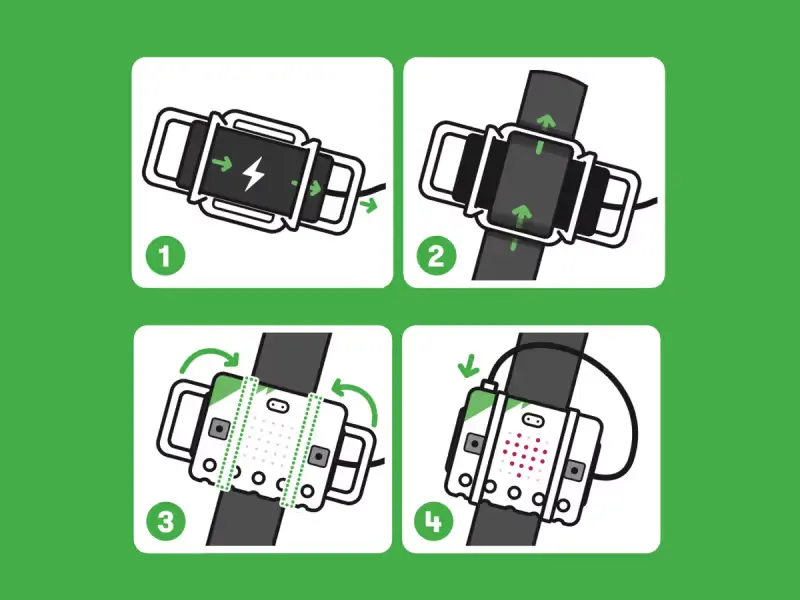 1

2

3

4