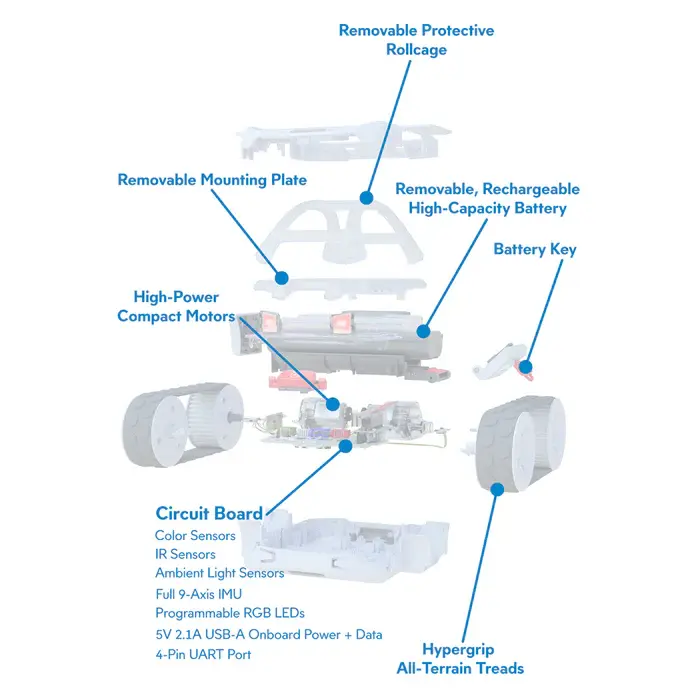 Removable Protective Rollcage

Removable Mounting Plate

Removable, Rechargeable High-Capacity Battery

Battery Key

High-Power Compact Motors

Circuit Board
Color Sensors
IR Sensors
Ambient Light Sensors
Full 9-Axis IMU
Programmable RGB LEDs
5V 2.1A USB-A Onboard Power + Data
4-Pin UART Port

Hypergrip All-Terrain Treads